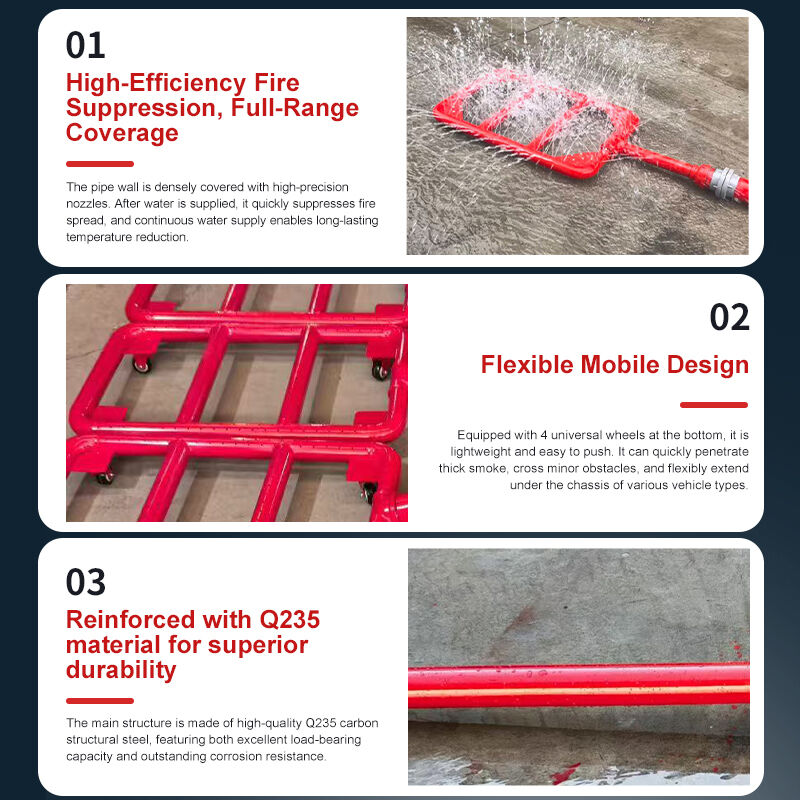 01

High-Efficiency Fire Suppression, Full-Range Coverage

The pipe wall is densely covered with high-precision nozzles. After water is supplied, it quickly suppresses fire spread, and continuous water supply enables long-lasting temperature reduction.

02

Flexible Mobile Design

Equipped with 4 universal wheels at the bottom, it is lightweight and easy to push. It can quickly penetrate thick smoke, cross minor obstacles, and flexibly extend under the chassis of various vehicle types.

03

Reinforced with Q235 material for superior durability

The main structure is made of high-quality Q235 carbon structural steel, featuring both excellent load-bearing capacity and outstanding corrosion resistance.